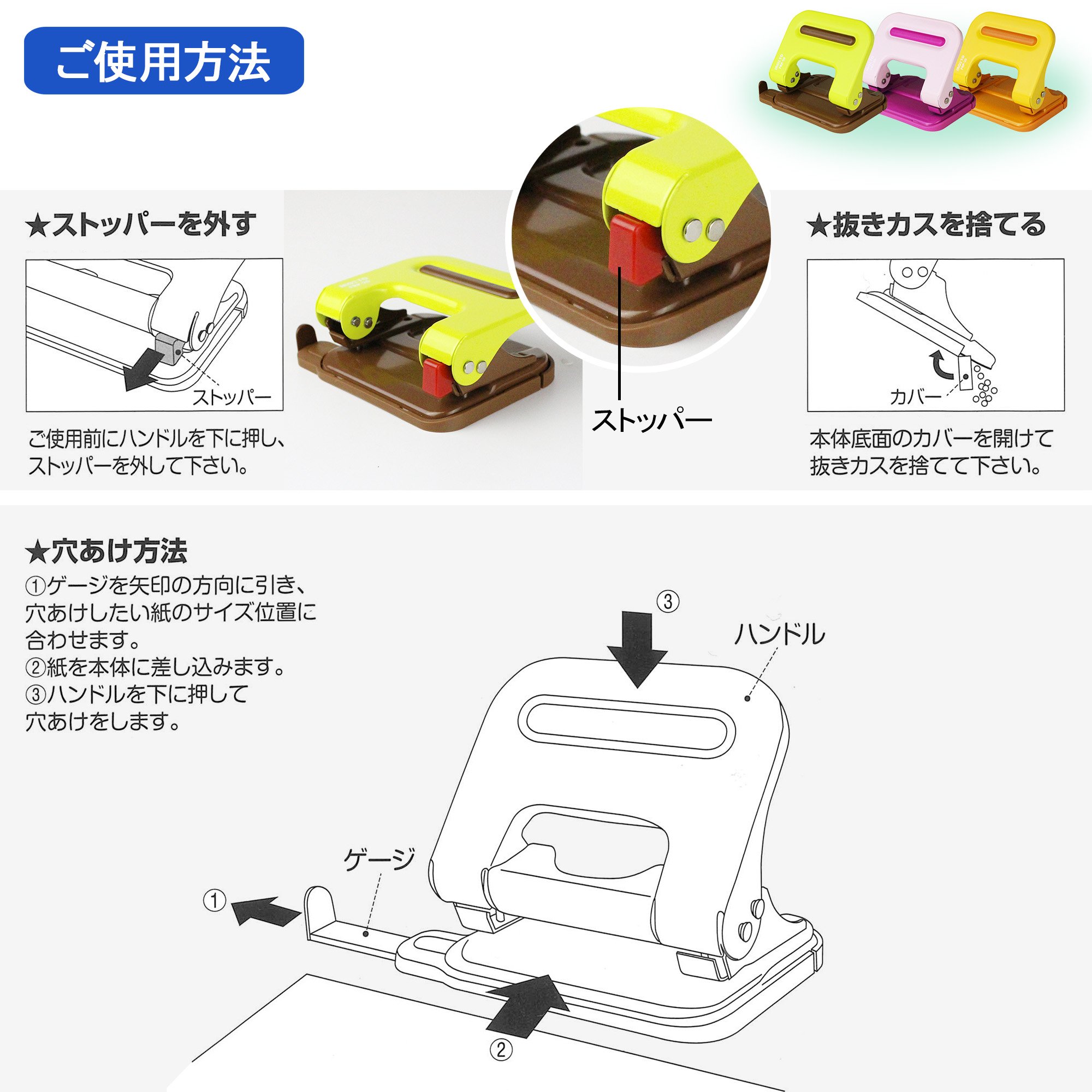 ご使用方法

★ストッパーを外す

ストッパー

ご使用前にハンドルを下に押し、ストッパーを外して下さい。

ストッパー

★抜きカスを捨てる

カバー

本体底面のカバーを開けて抜きカスを捨てて下さい。

★穴あけ方法

①ゲージを矢印の方向に引き、穴あけしたい紙のサイズ位置に合わせます。
②紙を本体に差し込みます。
③ハンドルを下に押して穴あけをします。

③

ハンドル

ゲージ

①

②